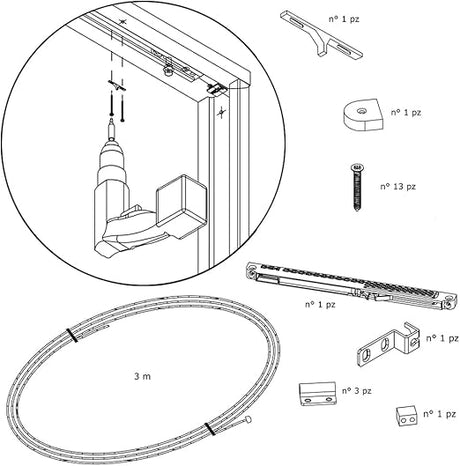 n° 1 pz

n° 1 pz

n° 13 pz

n° 1 pz

n° 1 pz

3 m

n° 3 pz

n° 1 pz